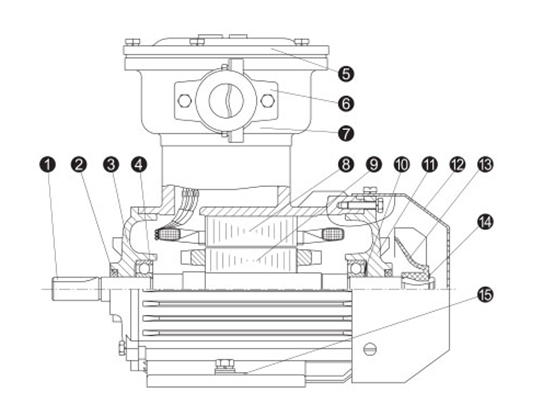 5
6
7
1
2
3
4
8
9
10
11
12
13
14
15